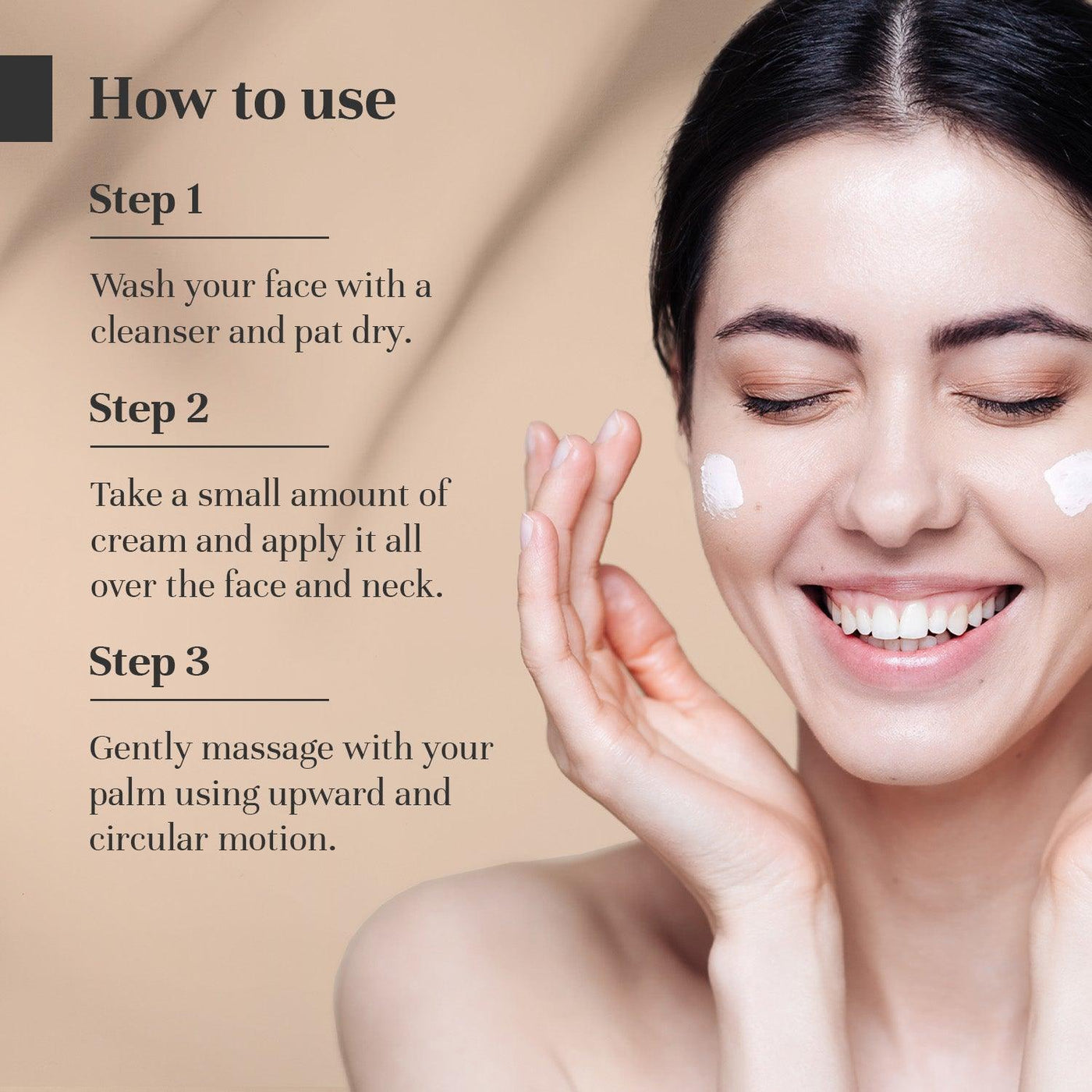 How to use

Step 1

Wash your face with a cleanser and pat dry.

Step 2

Take a small amount of cream and apply it all over the face and neck.

Step 3

Gently massage with your palm using upward and circular motion.