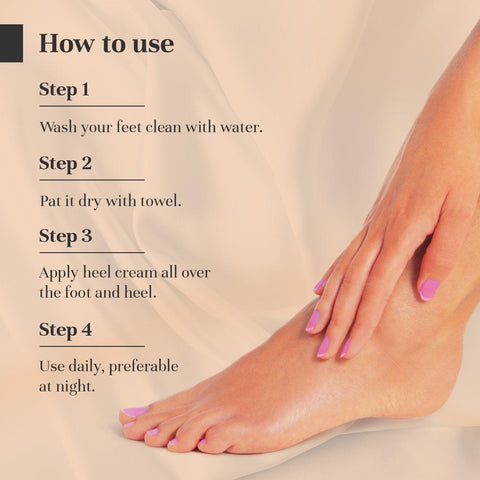 How to use

Step 1

Wash your feet clean with water.

Step 2

Pat it dry with towel.

Step 3

Apply heel cream all over the foot and heel.

Step 4

Use daily, preferable at night.