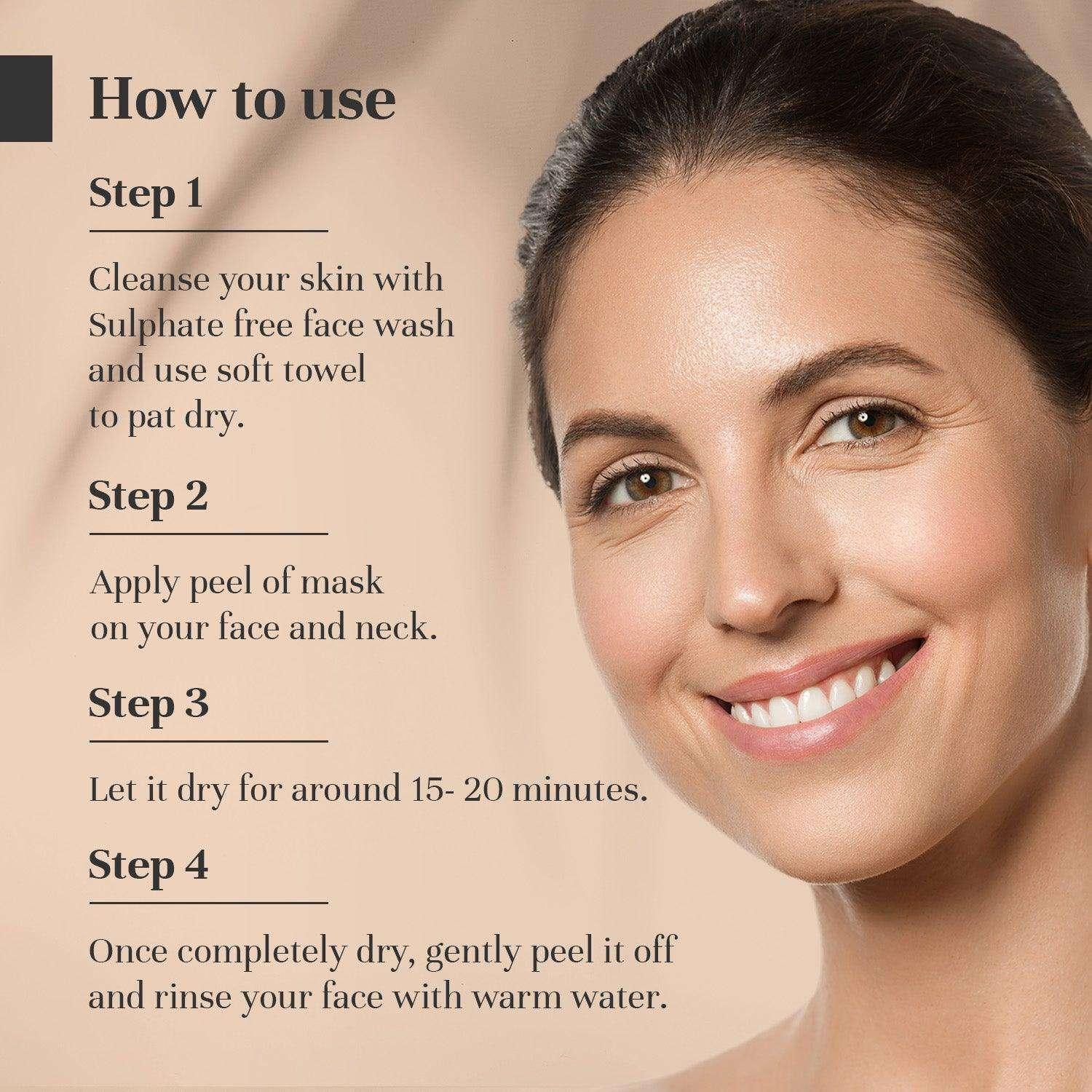 How to use

Step 1

Cleanse your skin with Sulphate free face wash and use soft towel to pat dry.

Step 2

Apply peel of mask on your face and neck.

Step 3

Let it dry for around 15- 20 minutes.

Step 4

Once completely dry, gently peel it off and rinse your face with warm water.