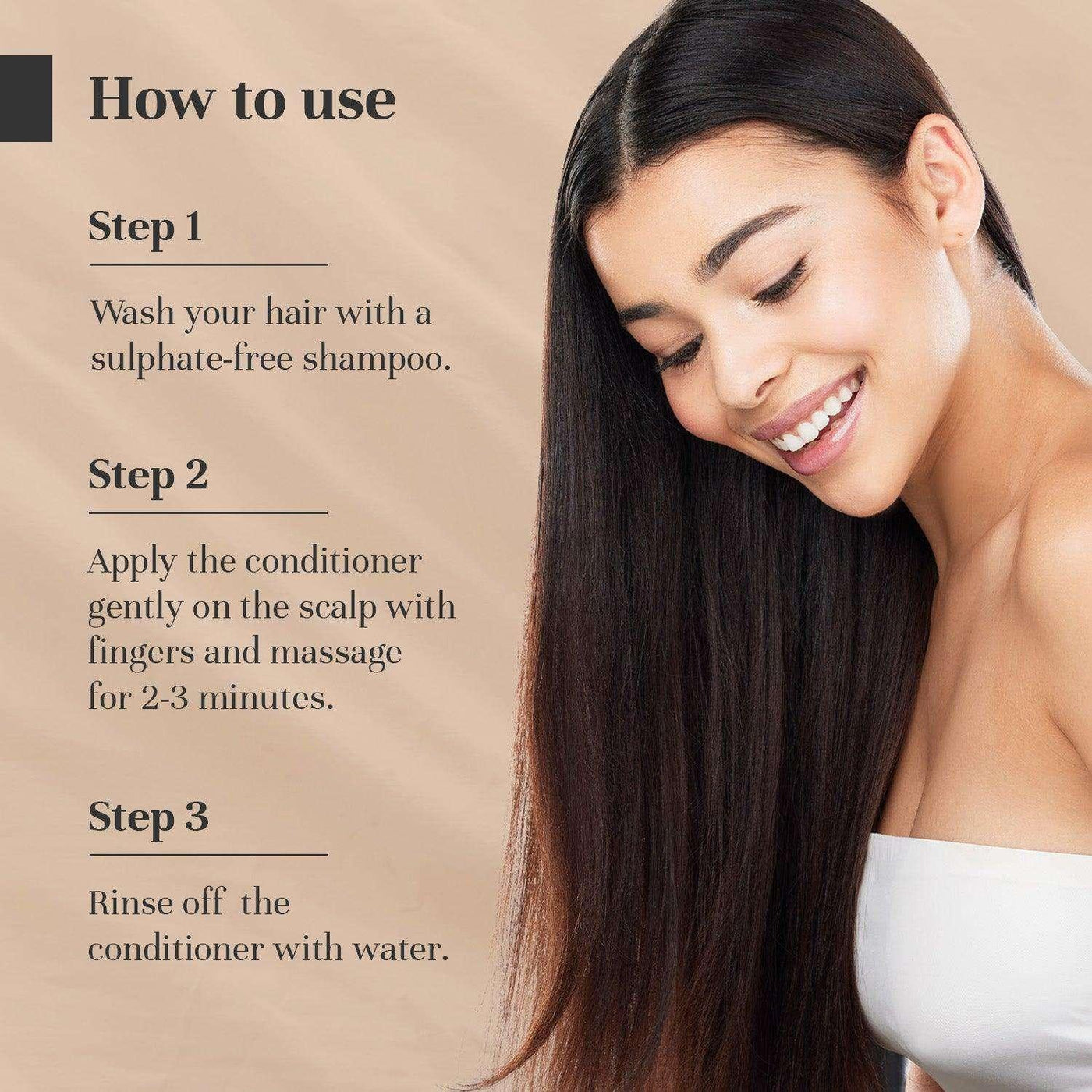 How to use

Step 1

Wash your hair with a sulphate-free shampoo.

Step 2

Apply the conditioner gently on the scalp with fingers and massage for 2-3 minutes.

Step 3

Rinse off  the conditioner with water.