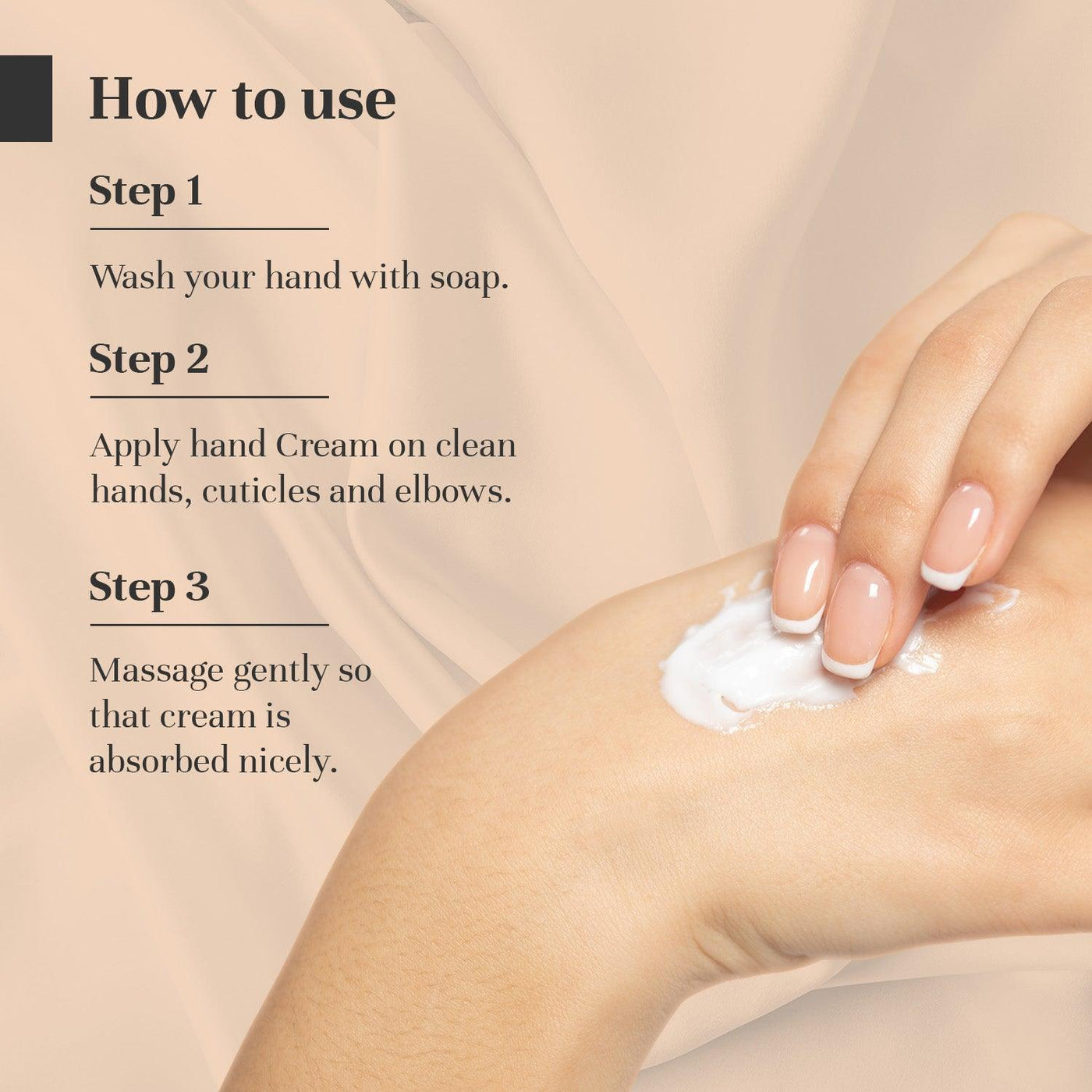 How to use

Step 1

Wash your hand with soap.

Step 2

Apply hand Cream on clean hands, cuticles and elbows.

Step 3

Massage gently so that cream is absorbed nicely.