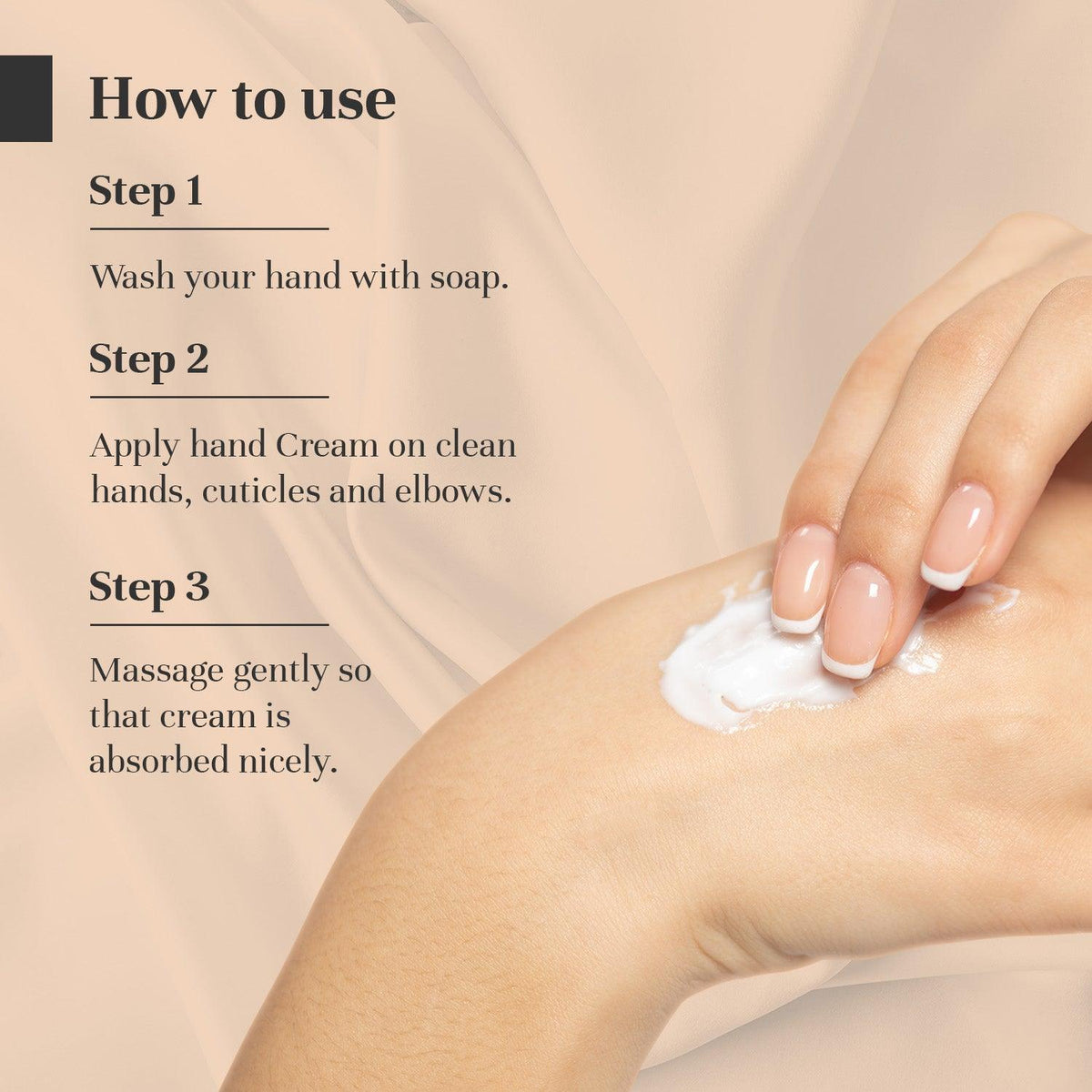 How to use

Step 1

Wash your hand with soap.

Step 2

Apply hand Cream on clean hands, cuticles and elbows.

Step 3

Massage gently so that cream is absorbed nicely.