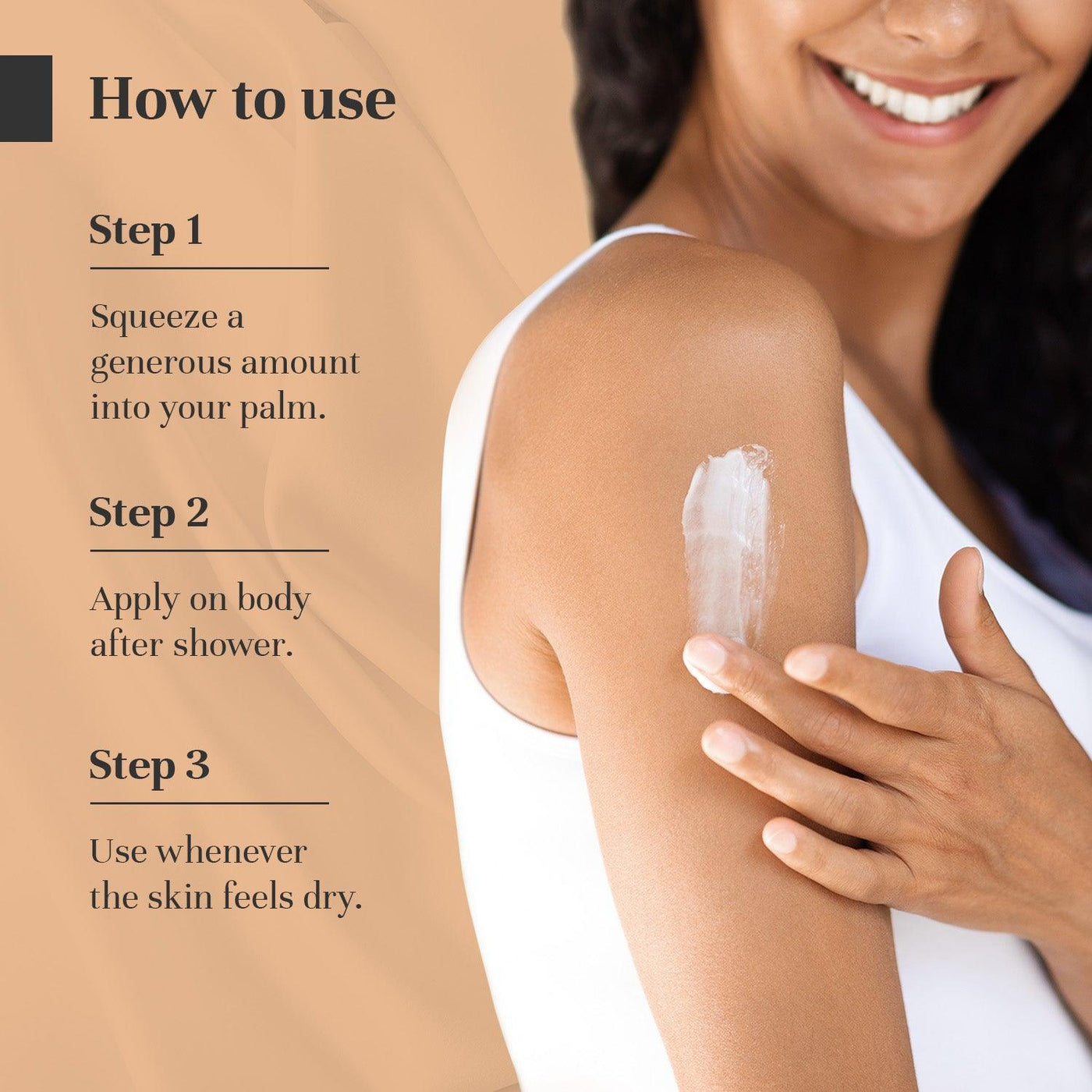 How to use

Step 1

Squeeze a generous amount into your palm.

Step 2

Apply on body after shower.

Step 3

Use whenever the skin feels dry.