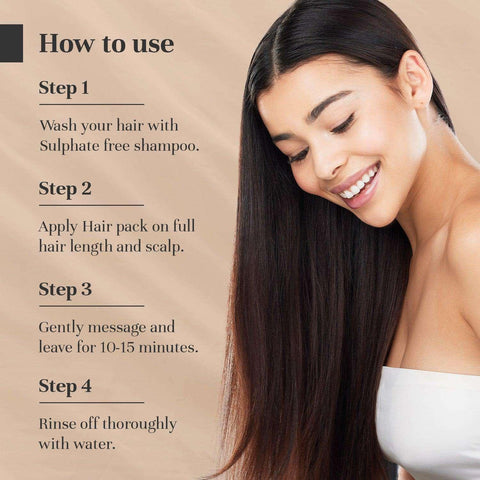 How to use

Step 1

Wash your hair with Sulphate free shampoo.

Step 2

Apply Hair pack on full hair length and scalp.

Step 3

Gently message and leave for 10-15 minutes.

Step 4

Rinse off thoroughly with water.