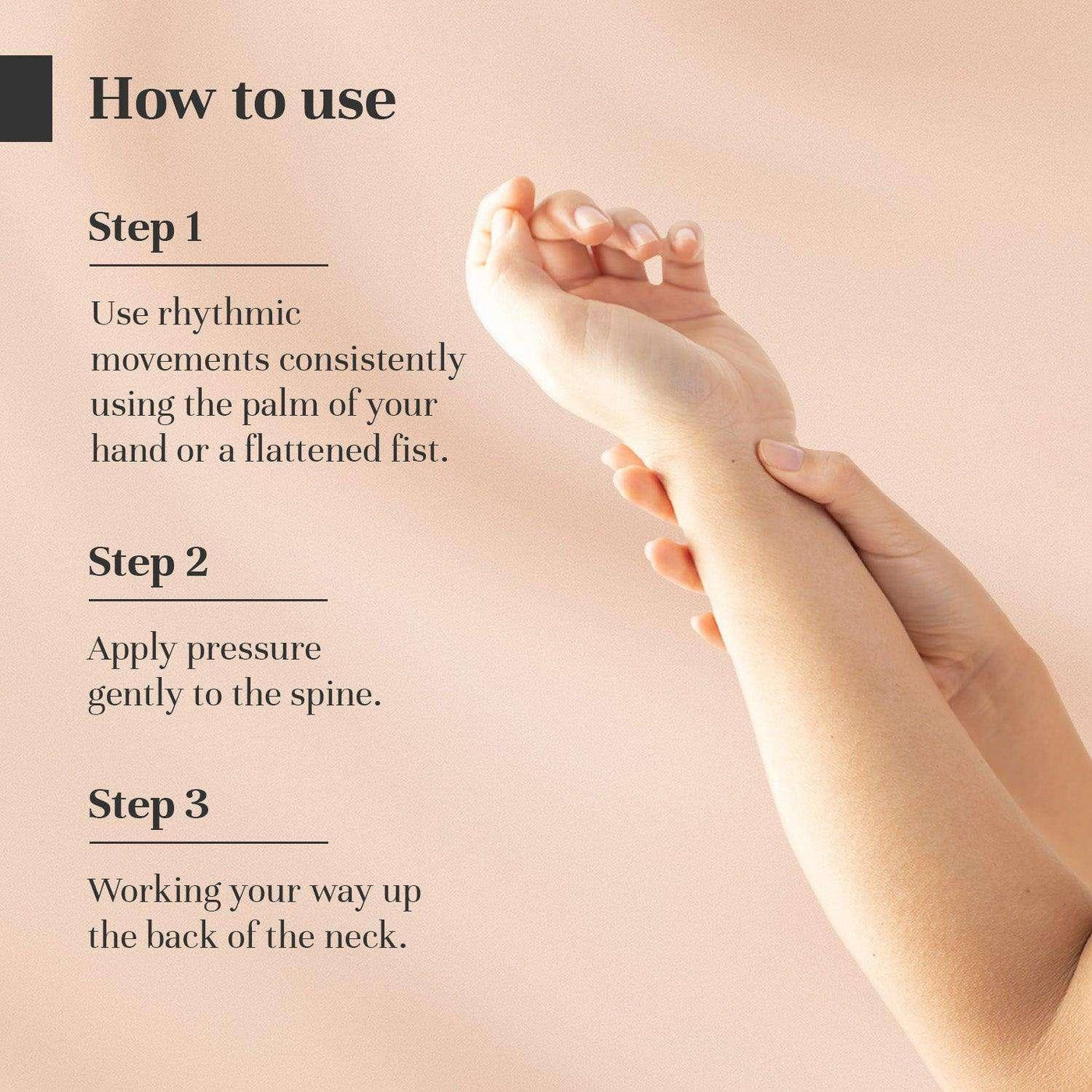 How to use

Step 1

Use rhythmic movements consistently using the palm of your hand or a flattened fist.

Step 2

Apply pressure gently to the spine.

Step 3

Working your way up the back of the neck.