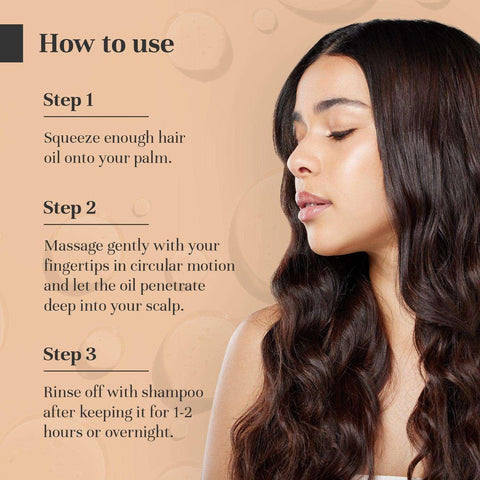 How to use

Step 1

Squeeze enough hair oil onto your palm.

Step 2

Massage gently with your fingertips in circular motion and let the oil penetrate deep into your scalp.

Step 3

Rinse off with shampoo after keeping it for 1-2 hours or overnight.